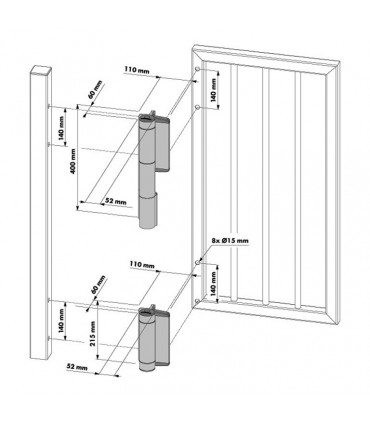 110 mm
60 mm
140 mm
140 mm
400 mm
52 mm
8x Ø15 mm
110 mm
60 mm
140 mm
140 mm
215 mm
52 mm