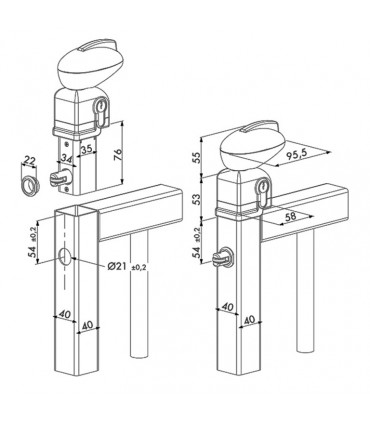 22
34
35
76
54 ±0,2
Ø21 ±0,2
40
40
55
95,5
53
58
54 ±0,2
40
40