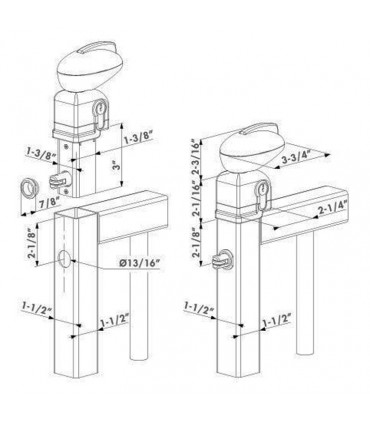 1-3/8"
1-3/8"
3"
7/8"
2-1/8"
Ø13/16"
1-1/2"
1-1/2"
2-3/16"
3-3/4"
2-1/16"
2-1/4"
2-1/8"
1-1/2"
1-1/2"