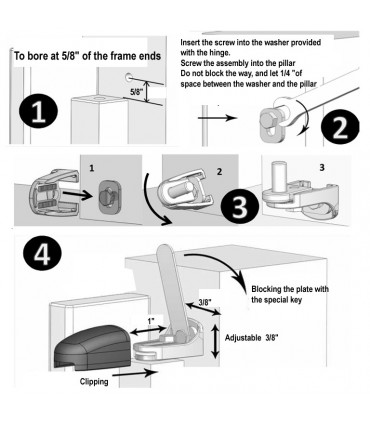 To bore at 5/8" of the frame ends

5/8"

1

Insert the screw into the washer provided with the hinge.
Screw the assembly into the pillar
Do not block the way, and let 1/4 "of space between the washer and the pillar

2

1

2

3

3

4

Blocking the plate with the special key

3/8"

1"

Adjustable 3/8"

Clipping