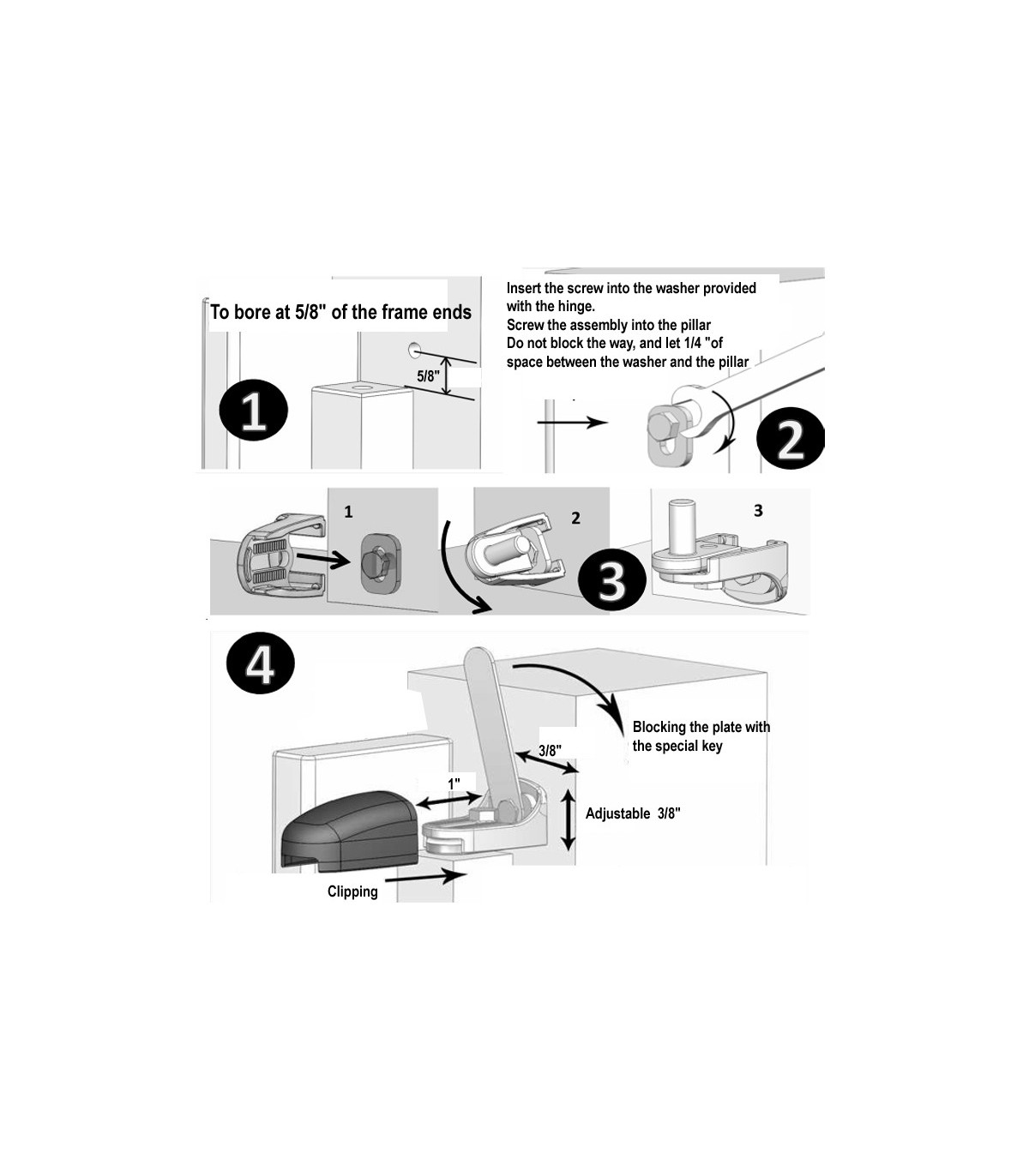 To bore at 5/8" of the frame ends

5/8"

1

Insert the screw into the washer provided with the hinge.
Screw the assembly into the pillar
Do not block the way, and let 1/4 "of space between the washer and the pillar

2

1

2

3

3

4

Blocking the plate with the special key

3/8"

1"

Adjustable 3/8"

Clipping