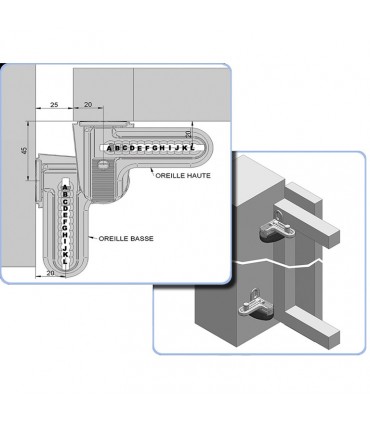 25
20
45
20
A B C D E F G H I J K L
OREILLE HAUTE
A B C D E F G H I J K L
OREILLE BASSE
20