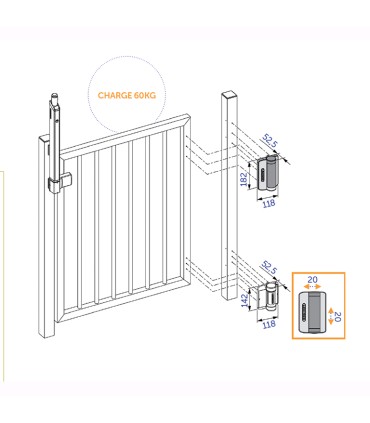 CHARGE 60KG

52,5

182

118

52,5

142

118

20

20